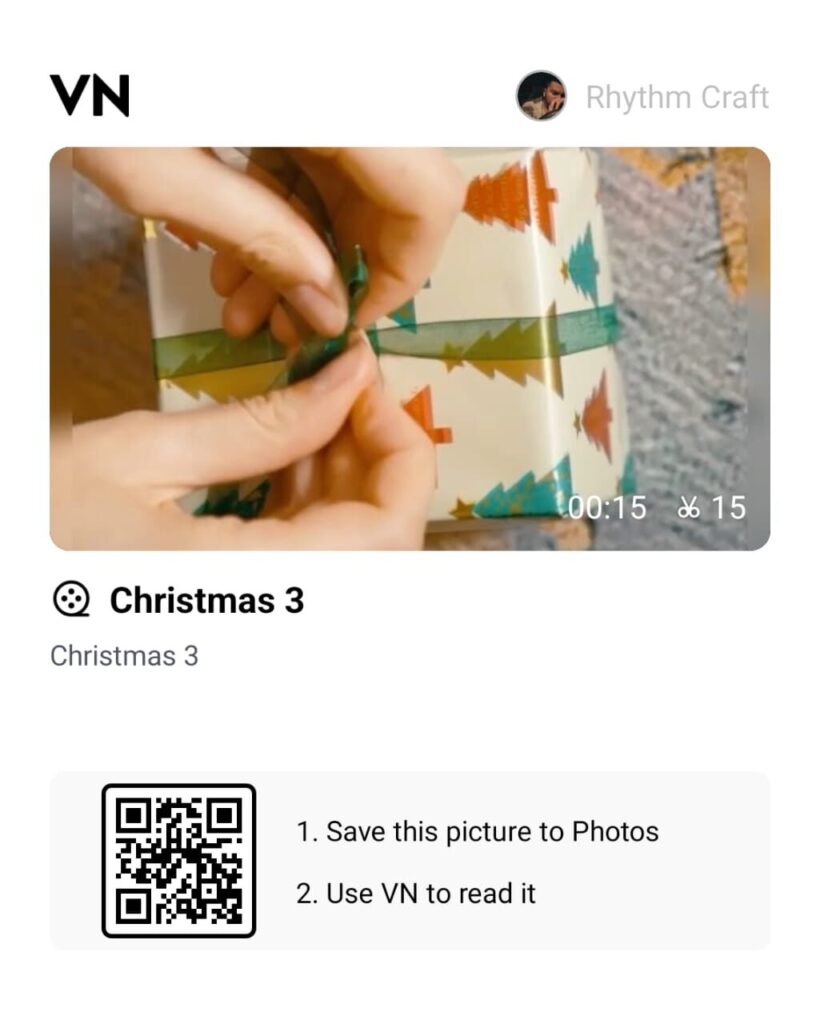 VN

Rhythm Craft

00:15 15

Christmas 3

Christmas 3

1. Save this picture to Photos

2. Use VN to read it